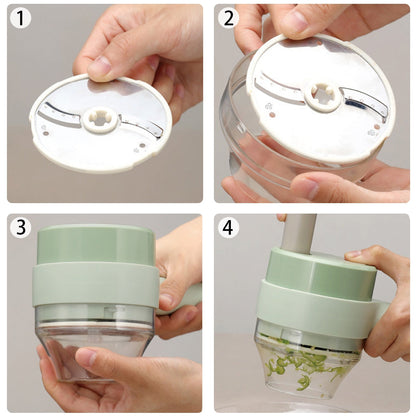 1
2
3
4