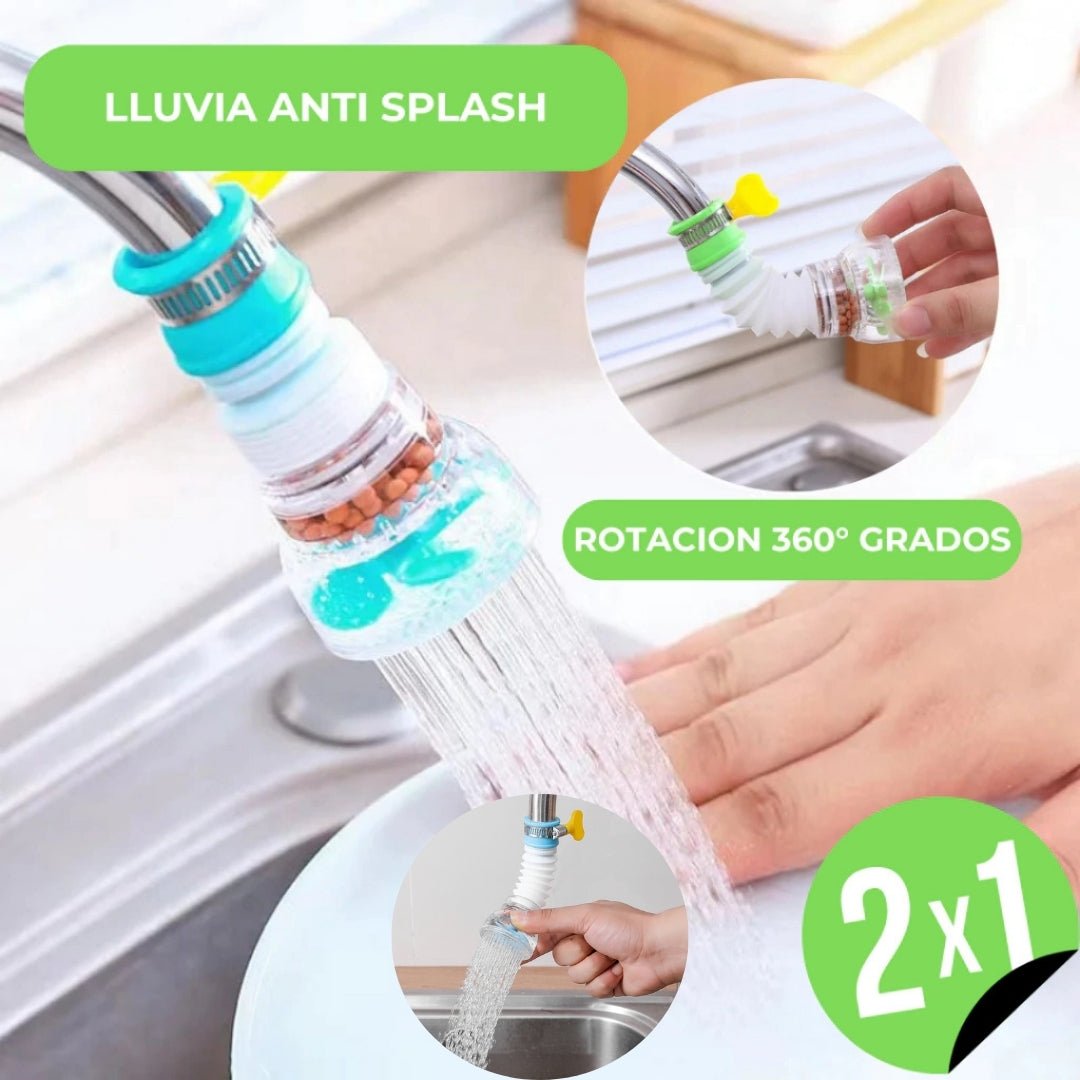 LLUVIA ANTI SPLASH

ROTACION 360° GRADOS

2x1