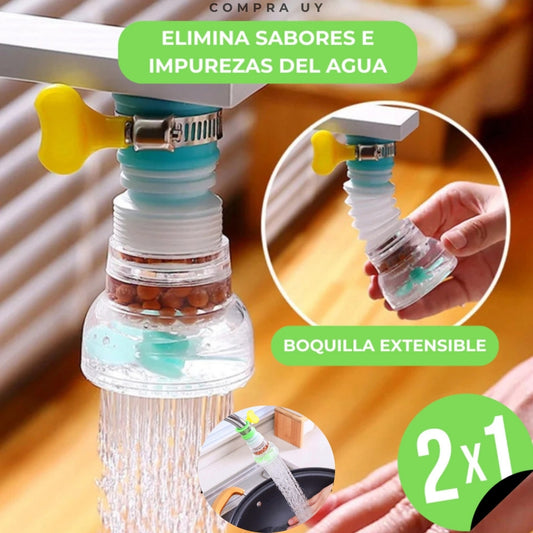 COMPRA UY

ELIMINA SABORES E IMPUREZAS DEL AGUA

BOQUILLA EXTENSIBLE

2x1