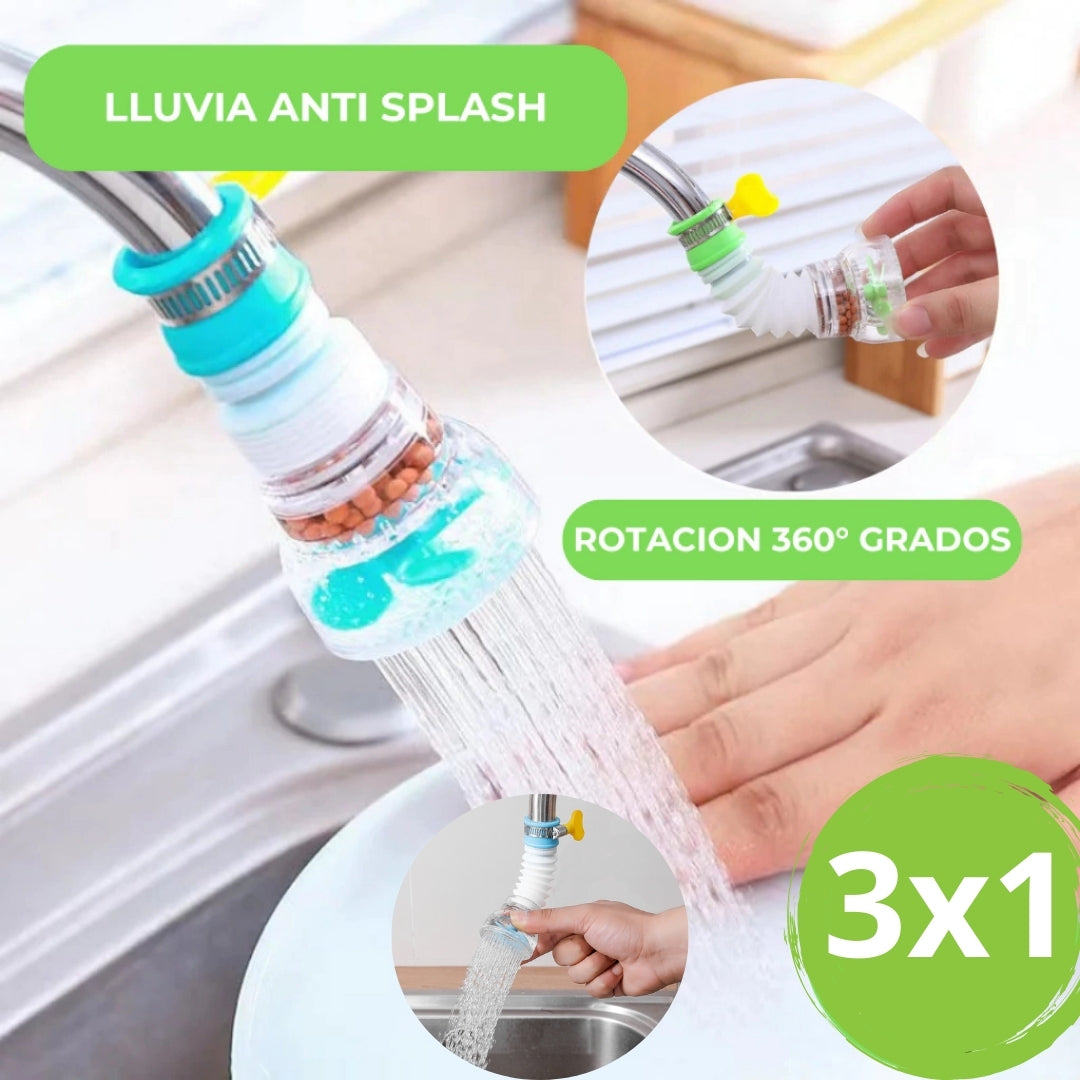 LLUVIA ANTI SPLASH

ROTACION 360° GRADOS

3x1